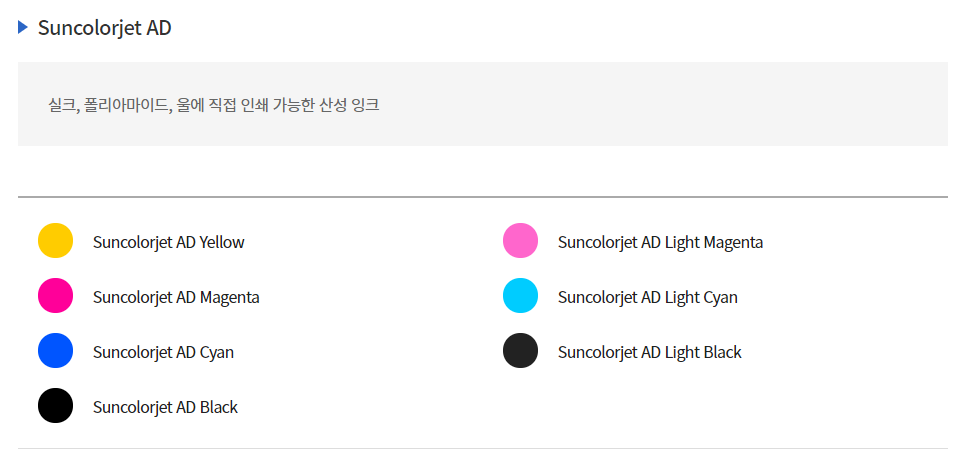 Suncolorjet AD

실크, 폴리아마이드, 울에 직접 인쇄 가능한 산성 잉크

Suncolorjet AD Yellow

Suncolorjet AD Magenta

Suncolorjet AD Cyan

Suncolorjet AD Black

Suncolorjet AD Light Magenta

Suncolorjet AD Light Cyan

Suncolorjet AD Light Black